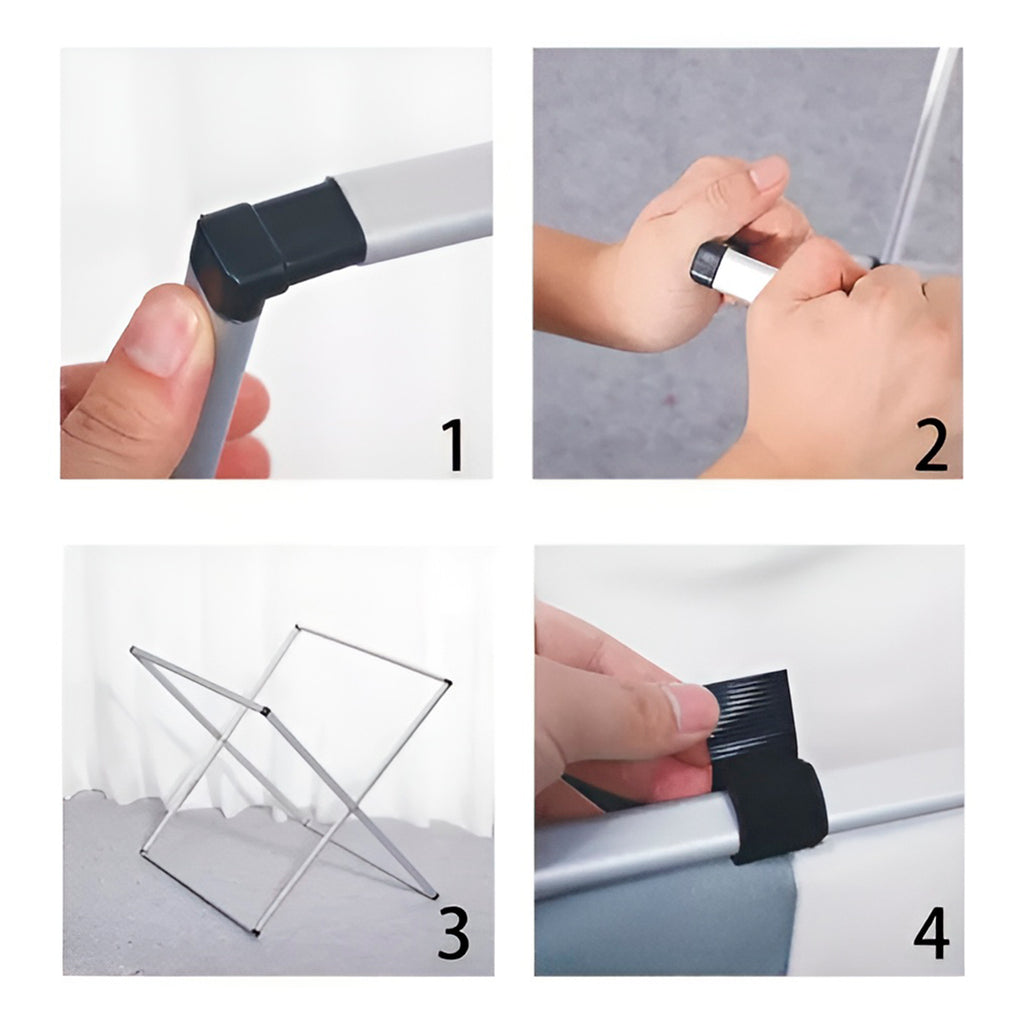 1

2

3

4